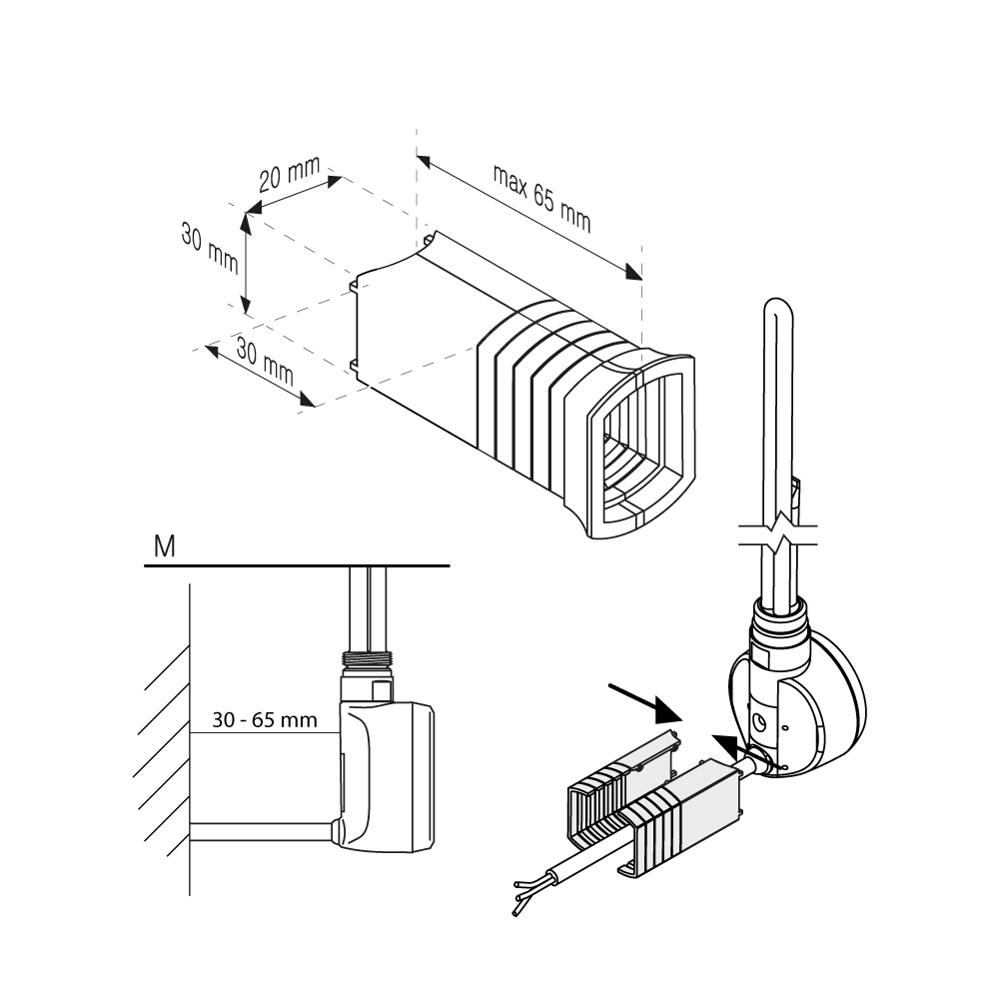 20 mm
max 65 mm
30 mm
30 mm
M
30 - 65 mm